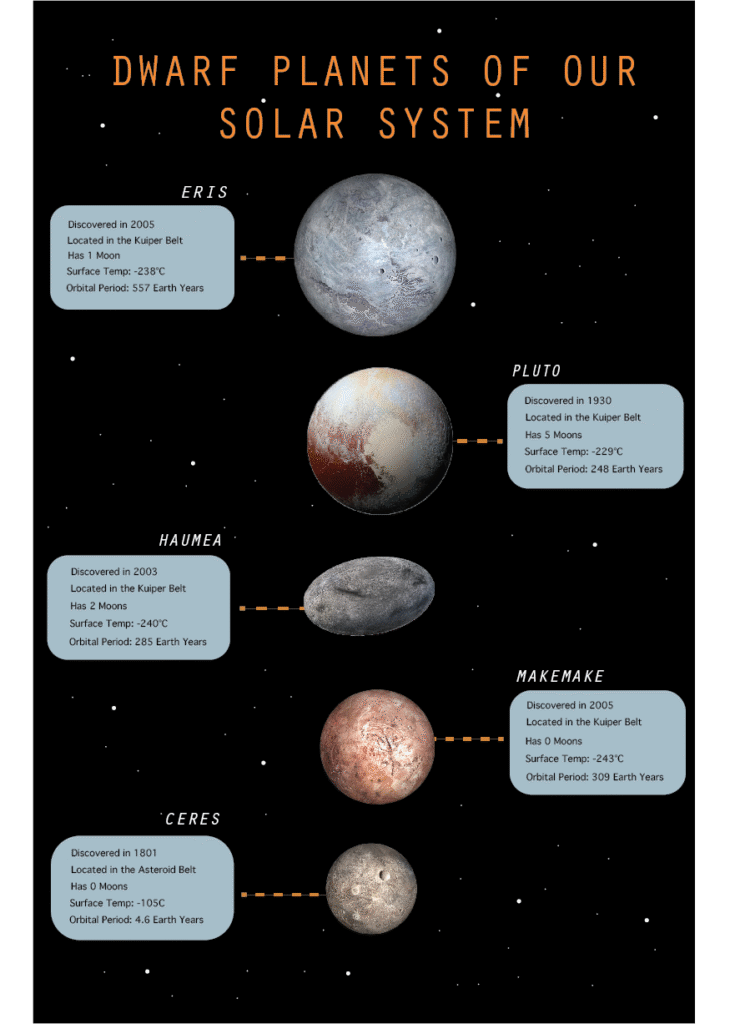 DWARF PLANETS OF OUR SOLAR SYSTEM

ERIS

Discovered in 2005
Located in the Kuiper Belt
Has 1 Moon
Surface Temp: -238℃
Orbital Period: 557 Earth Years

PLUTO

Discovered in 1930
Located in the Kuiper Belt
Has 5 Moons
Surface Temp: -229℃
Orbital Period: 248 Earth Years

HAUMEA

Discovered in 2003
Located in the Kuiper Belt
Has 2 Moons
Surface Temp: -240℃
Orbital Period: 285 Earth Years

MAKEMAKE

Discovered in 2005
Located in the Kuiper Belt
Has 0 Moons
Surface Temp: -243℃
Orbital Period: 309 Earth Years

CERES

Discovered in 1801
Located in the Asteroid Belt
Has 0 Moons
Surface Temp: -105C
Orbital Period: 4.6 Earth Years